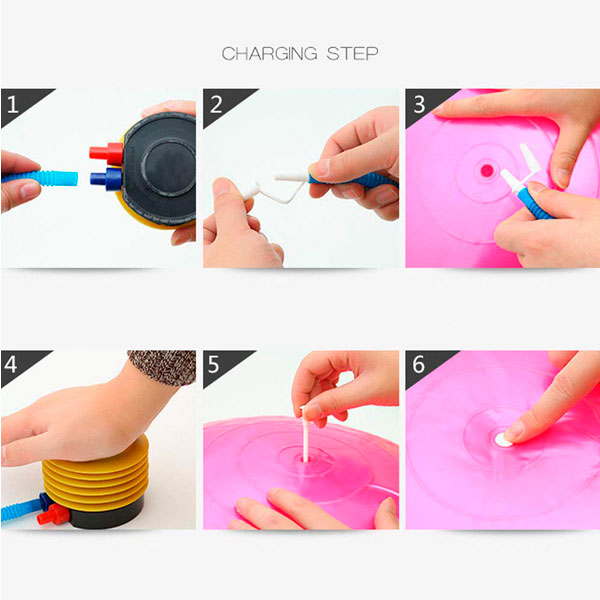 CHARGING STEP

1

2

3

4

5

6